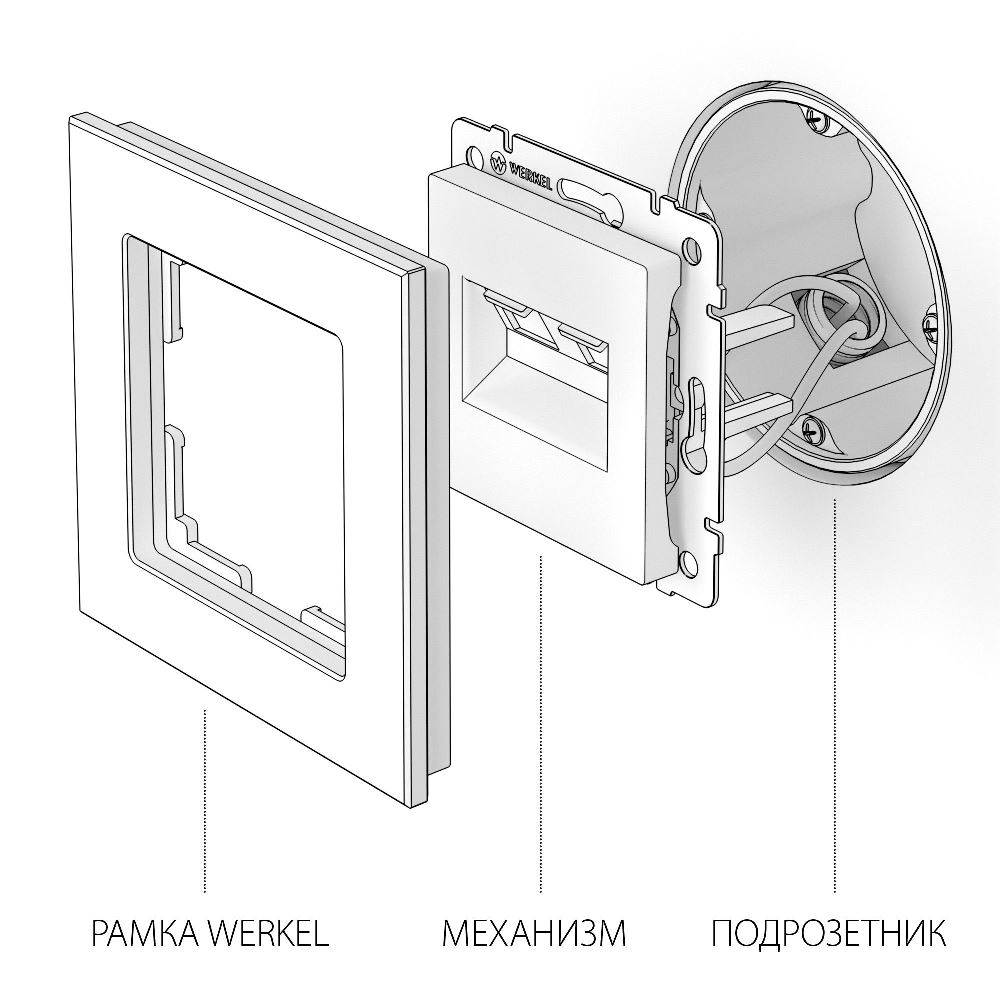 WERKEL

РАМКА WERKEL

МЕХАНИЗМ

ПОДРОЗЕТНИК